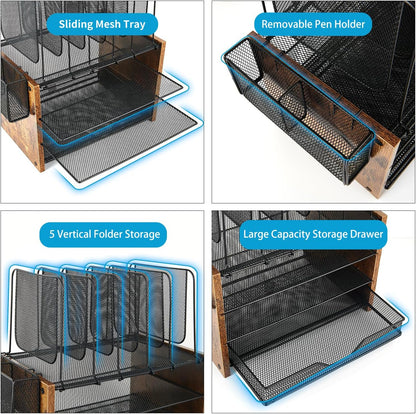 Sliding Mesh Tray

Removable Pen Holder

5 Vertical Folder Storage

Large Capacity Storage Drawer