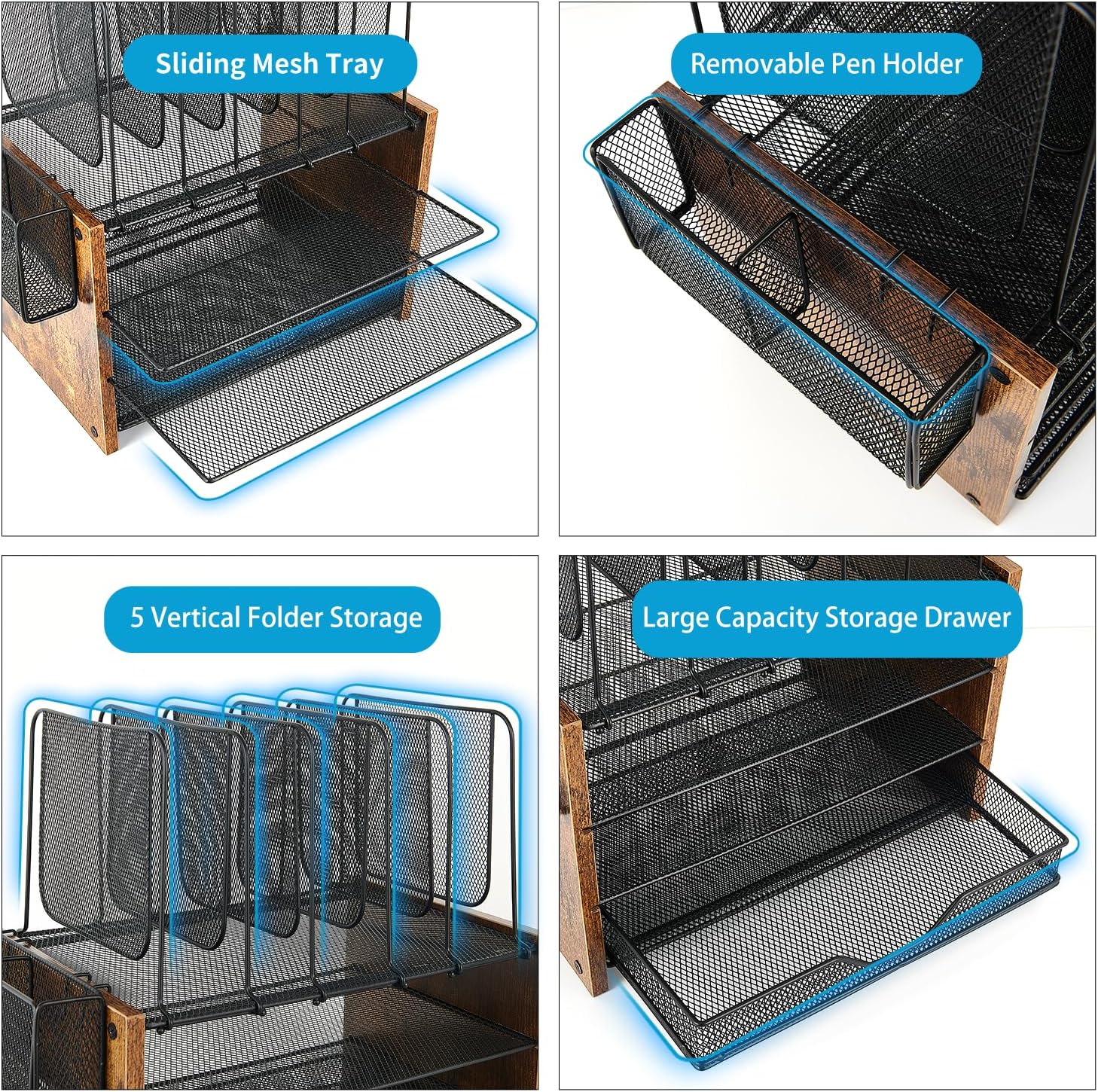 Sliding Mesh Tray

Removable Pen Holder

5 Vertical Folder Storage

Large Capacity Storage Drawer