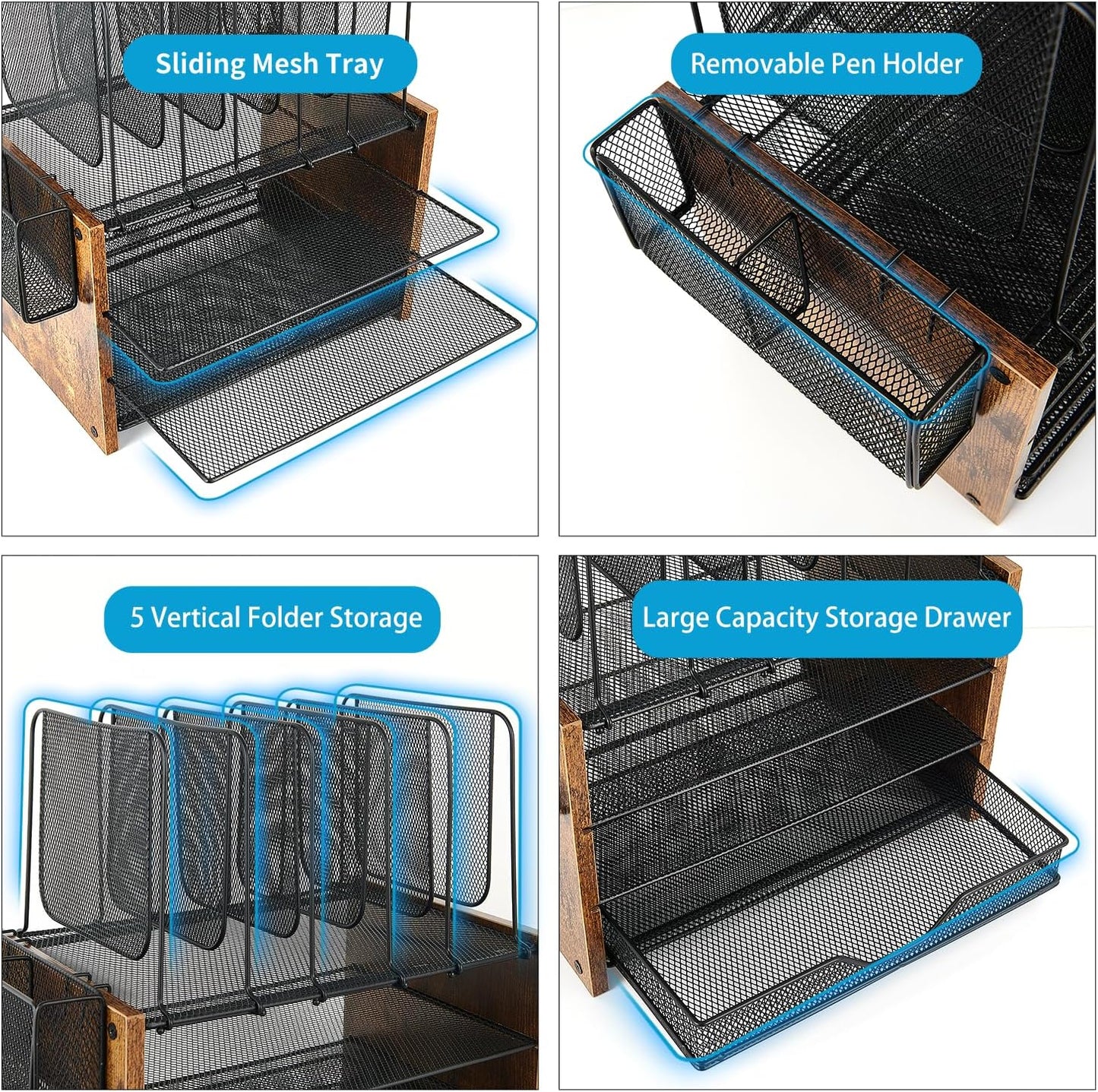 Sliding Mesh Tray

Removable Pen Holder

5 Vertical Folder Storage

Large Capacity Storage Drawer