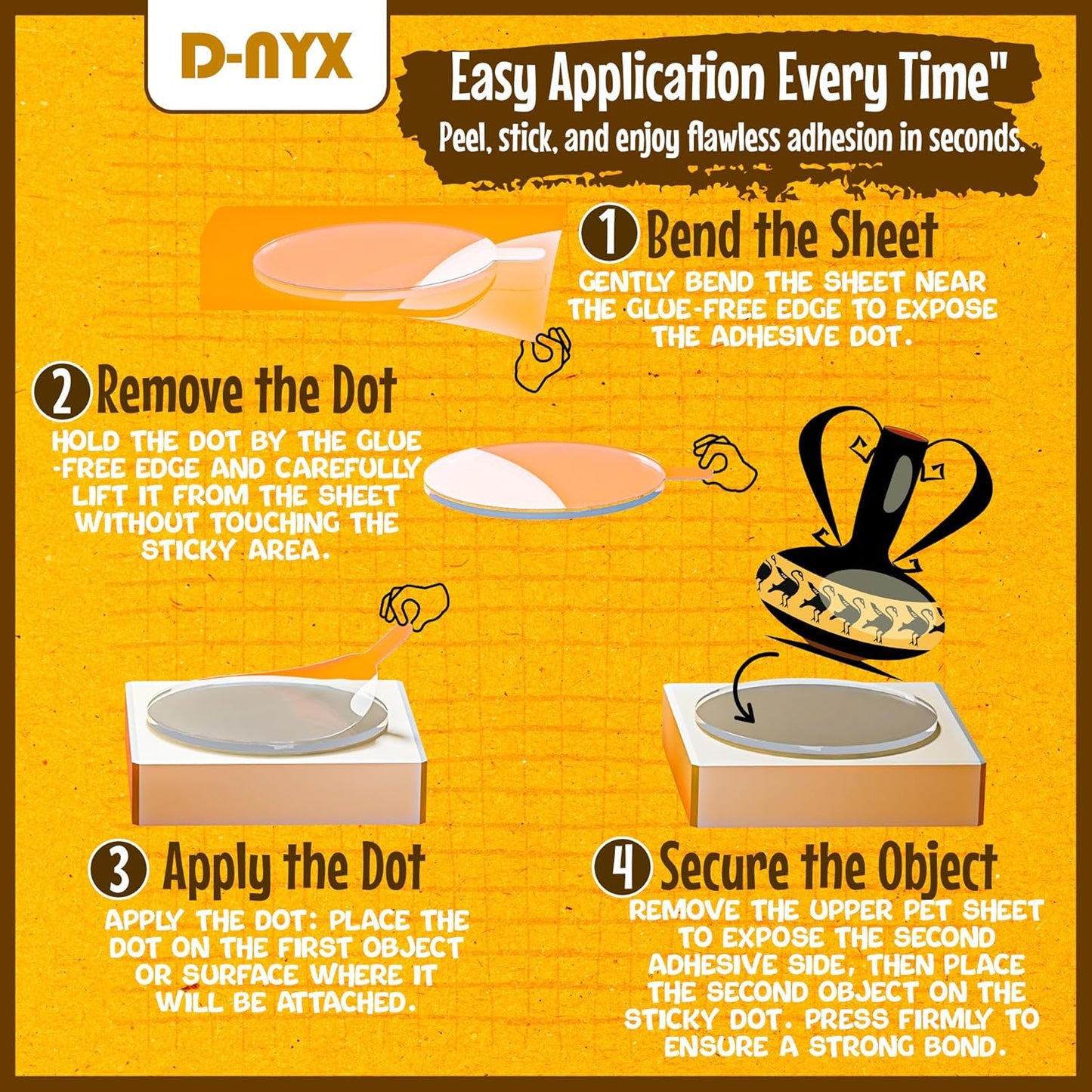 D-NYX

Easy Application Every Time"

Peel, stick, and enjoy flawless adhesion in seconds.

1 Bend the Sheet

GENTLY BEND THE SHEET NEAR THE GLUE-FREE EDGE TO EXPOSE THE ADHESIVE DOT.

2 Remove the Dot

HOLD THE DOT BY THE GLUE -FREE EDGE AND CAREFULLY LIFT IT FROM THE SHEET WITHOUT TOUCHING THE STICKY AREA.

3 Apply the Dot

APPLY THE DOT: PLACE THE DOT ON THE FIRST OBJECT OR SURFACE WHERE IT WILL BE ATTACHED.

4 Secure the Object

REMOVE THE UPPER PET SHEET TO EXPOSE THE SECOND ADHESIVE SIDE, THEN PLACE THE SECOND OBJECT ON THE STICKY DOT. PRESS FIRMLY TO ENSURE A STRONG BOND.