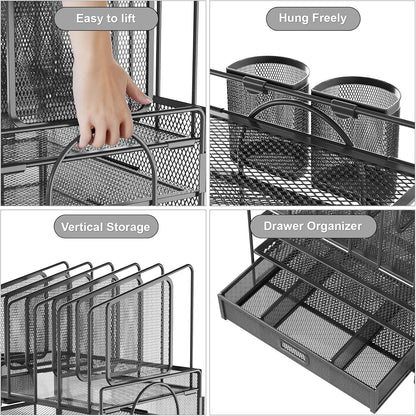 Easy to lift

Hung Freely

Vertical Storage

Drawer Organizer