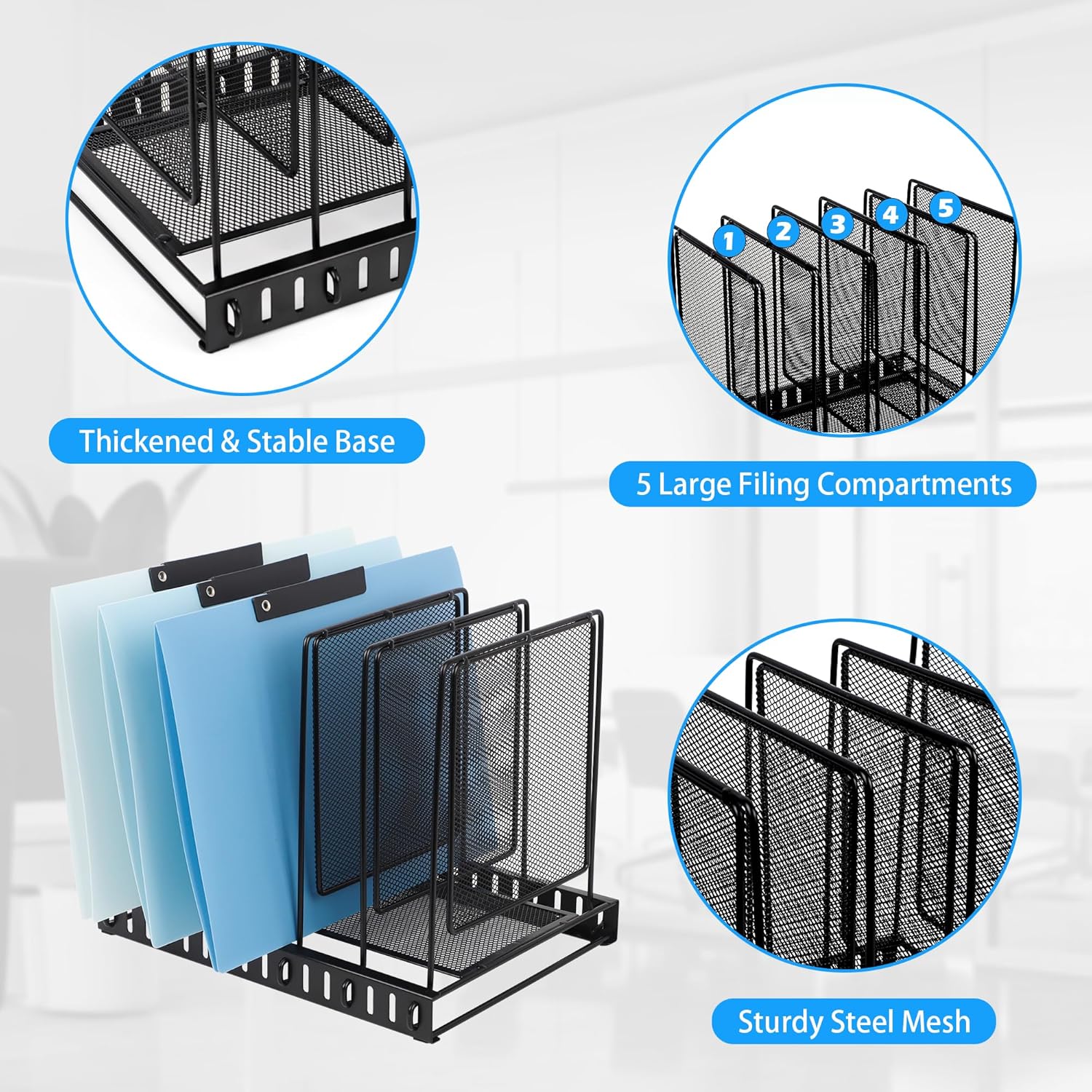 Thickened & Stable Base

1 2 3 4 5

5 Large Filing Compartments

Sturdy Steel Mesh