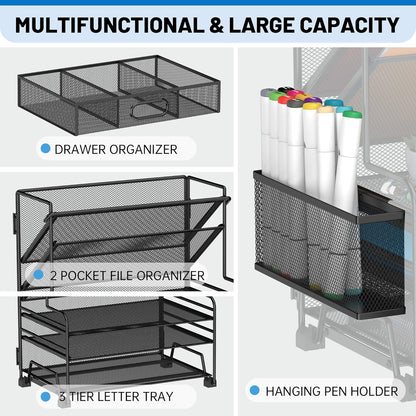 MULTIFUNCTIONAL & LARGE CAPACITY

DRAWER ORGANIZER

2 POCKET FILE ORGANIZER

3 TIER LETTER TRAY

HANGING PEN HOLDER