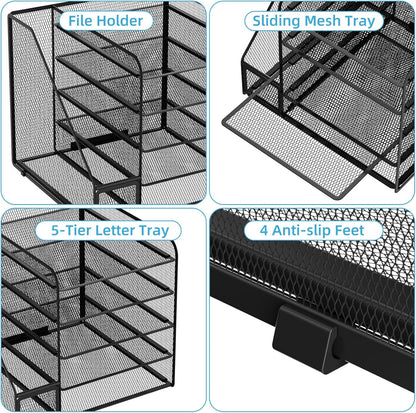 File Holder

Sliding Mesh Tray

5-Tier Letter Tray

4 Anti-slip Feet