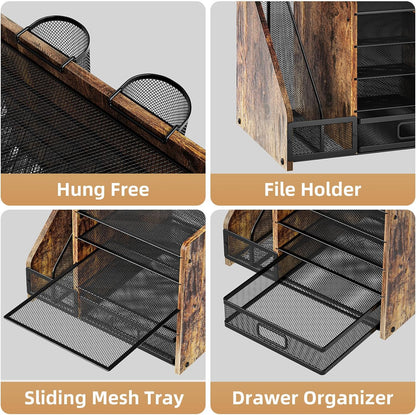 Hung Free

File Holder

Sliding Mesh Tray

Drawer Organizer