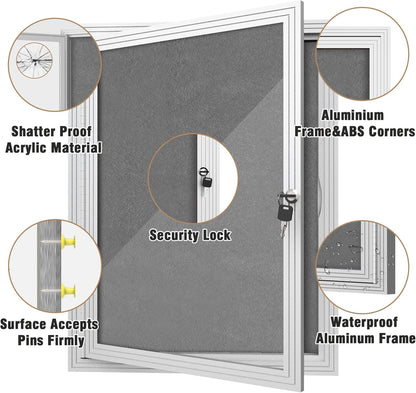 Shatter Proof Acrylic Material

Aluminium Frame&ABS Corners

Security Lock

Surface Accepts Pins Firmly

Waterproof Aluminum Frame