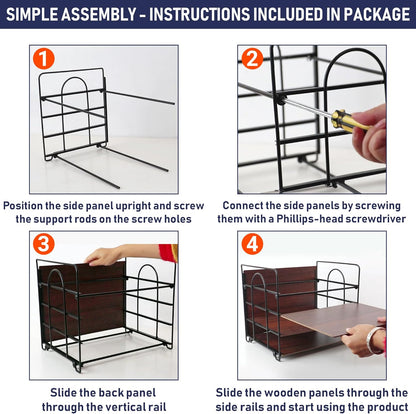 SIMPLE ASSEMBLY - INSTRUCTIONS INCLUDED IN PACKAGE

1

Position the side panel upright and screw the support rods on the screw holes

2

Connect the side panels by screwing them with a Phillips-head screwdriver

3

Slide the back panel through the vertical rail

4

Slide the wooden panels through the side rails and start using the product