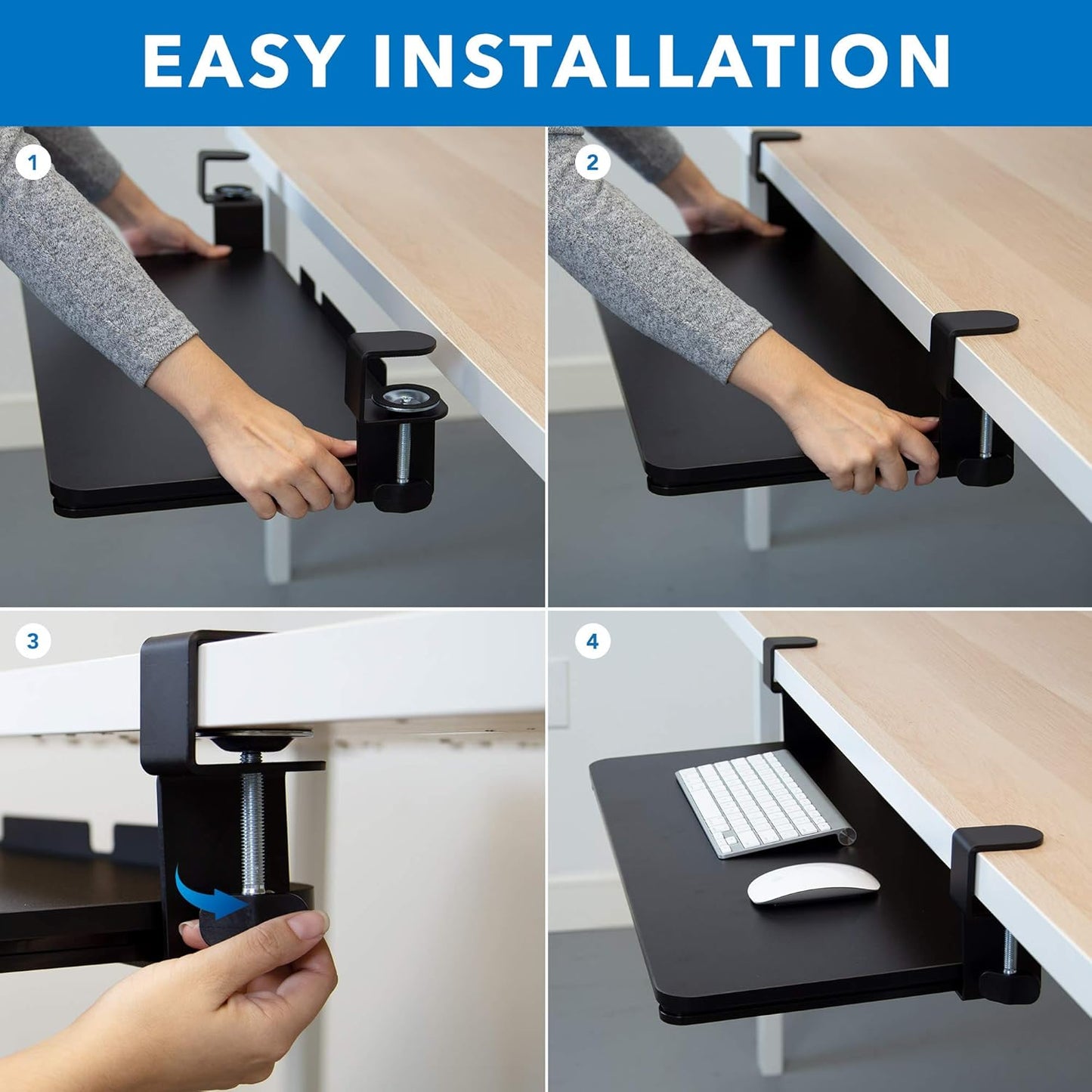 EASY INSTALLATION

1

2

3

4