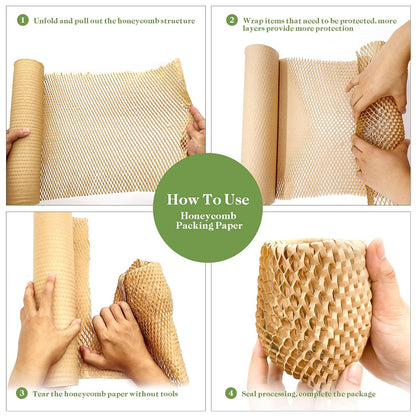 1 Unfold and pull out the honeycomb structure

2 Wrap items that need to be protected, more layers provide more protection

How To Use
Honeycomb
Packing Paper

3 Tear the honeycomb paper without tools

4 Seal processing, complete the package