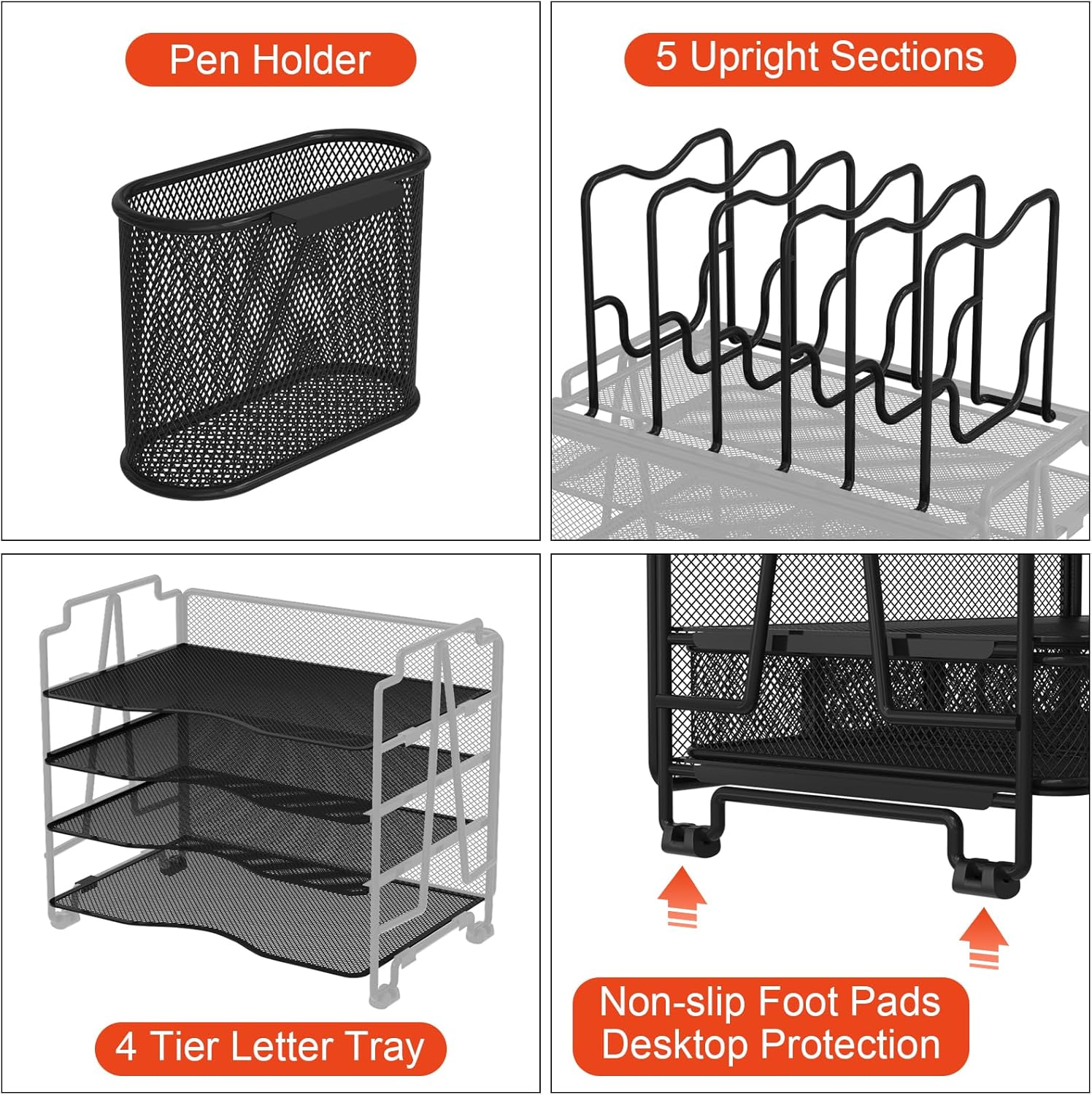 Pen Holder

5 Upright Sections

4 Tier Letter Tray

Non-slip Foot Pads
Desktop Protection