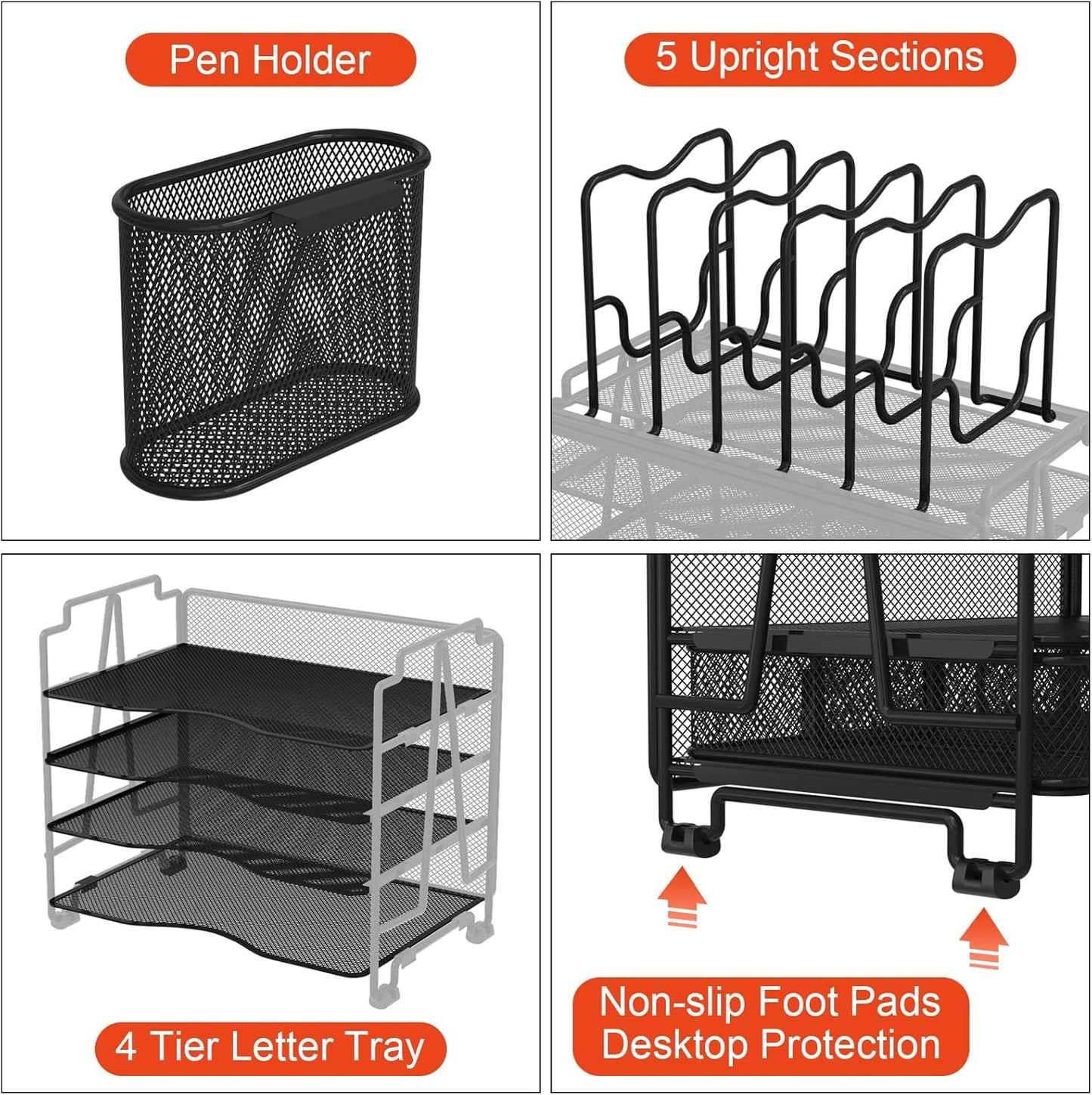 Pen Holder

5 Upright Sections

4 Tier Letter Tray

Non-slip Foot Pads
Desktop Protection