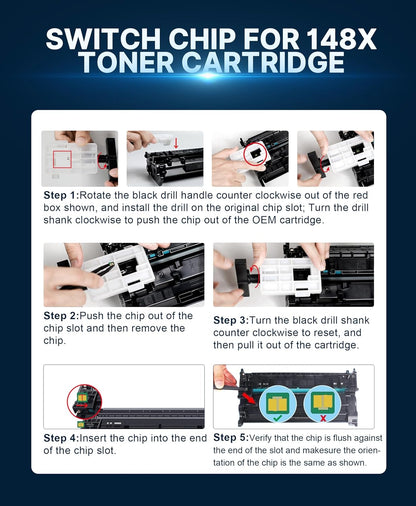 SWITCH CHIP FOR 148X TONER CARTRIDGE

Step 1:Rotate the black drill handle counter clockwise out of the red box shown, and install the drill on the original chip slot; Turn the drill shank clockwise to push the chip out of the OEM cartridge.

Step 2:Push the chip out of the chip slot and then remove the chip.

Step 3:Turn the black drill shank counter clockwise to reset, and then pull it out of the cartridge.

Step 4:Insert the chip into the end of the chip slot.

Step 5:Verify that the chip is flush against the end of the slot and makesure the orientation of the chip is the same as shown.