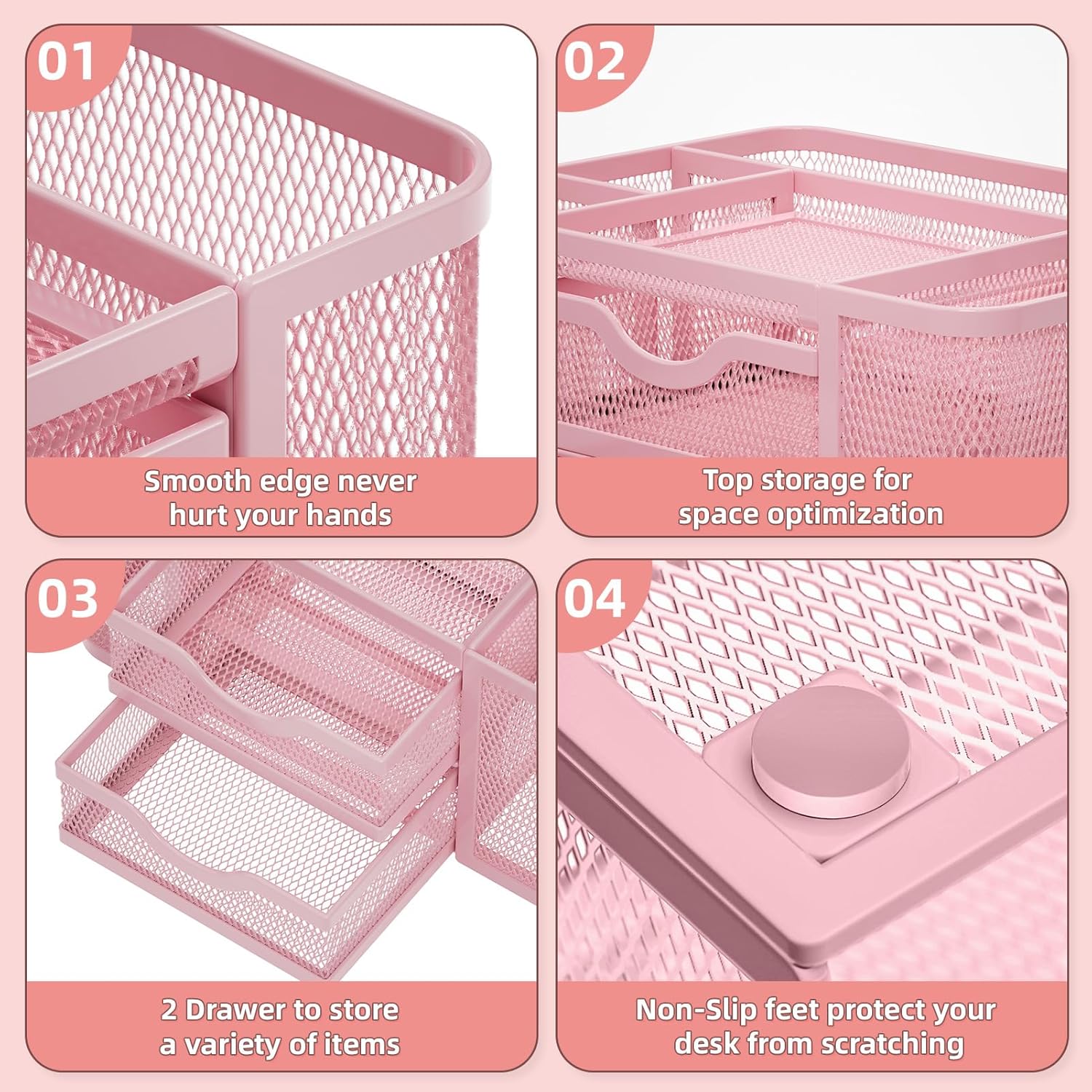 01

Smooth edge never hurt your hands

02

Top storage for space optimization

03

2 Drawer to store a variety of items

04

Non-Slip feet protect your desk from scratching