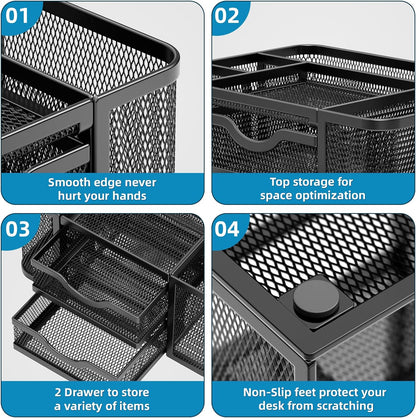 01

Smooth edge never hurt your hands

02

Top storage for space optimization

03

2 Drawer to store a variety of items

04

Non-Slip feet protect your desk from scratching