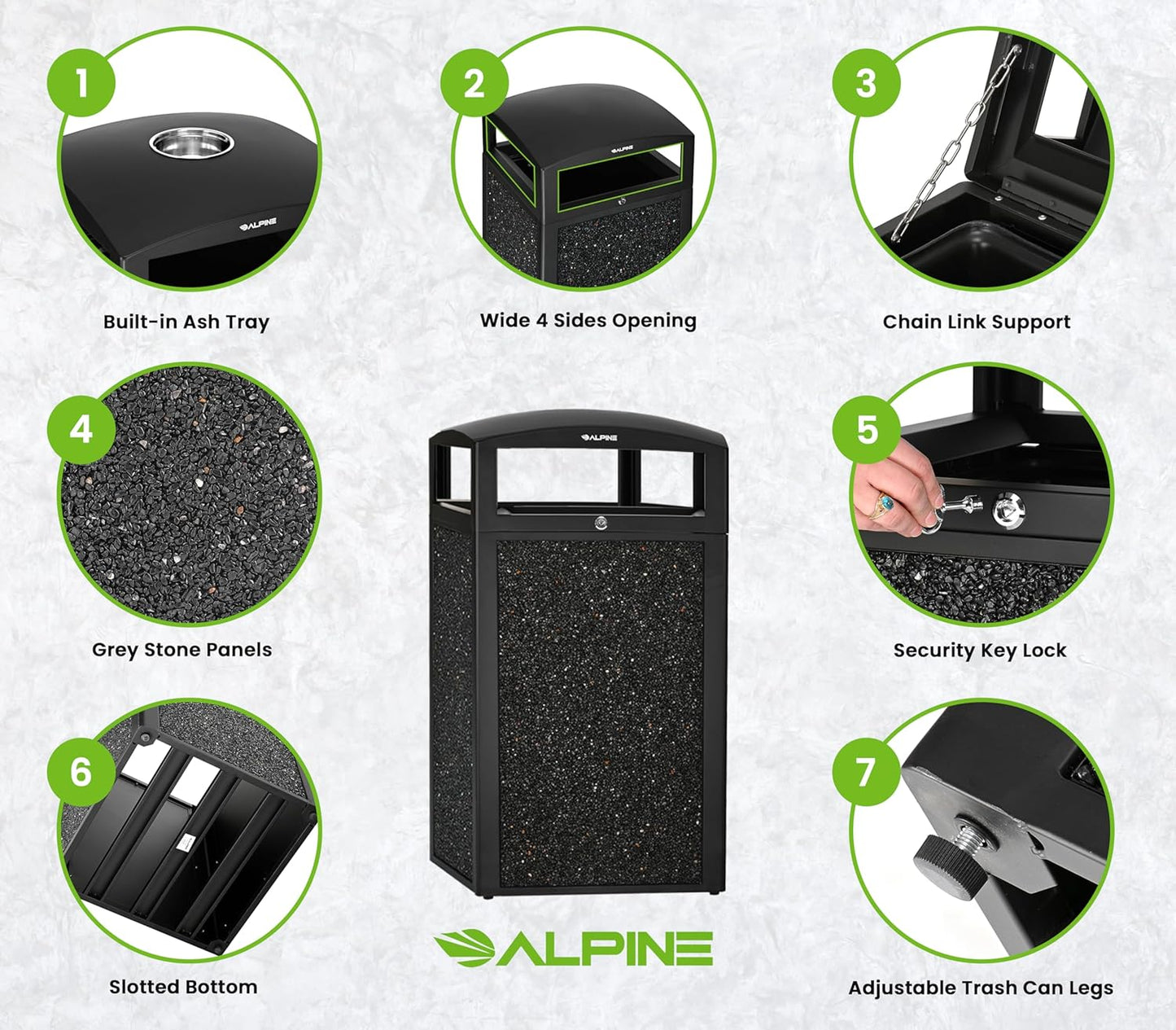 1
ALPINE
Built-in Ash Tray

2
ALPINE
Wide 4 Sides Opening

3
Chain Link Support

4
Grey Stone Panels

ALPINE

5
Security Key Lock

6
Slotted Bottom

ALPINE

7
Adjustable Trash Can Legs