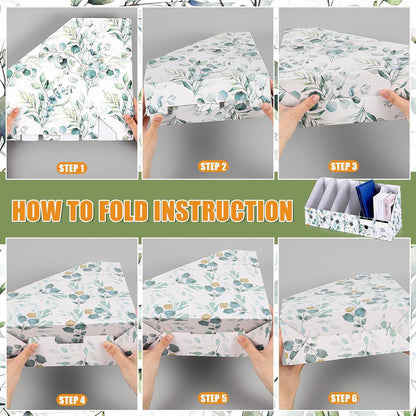 STEP 1

STEP 2

STEP 3

HOW TO FOLD INSTRUCTION

STEP 4

STEP 5

STEP 6