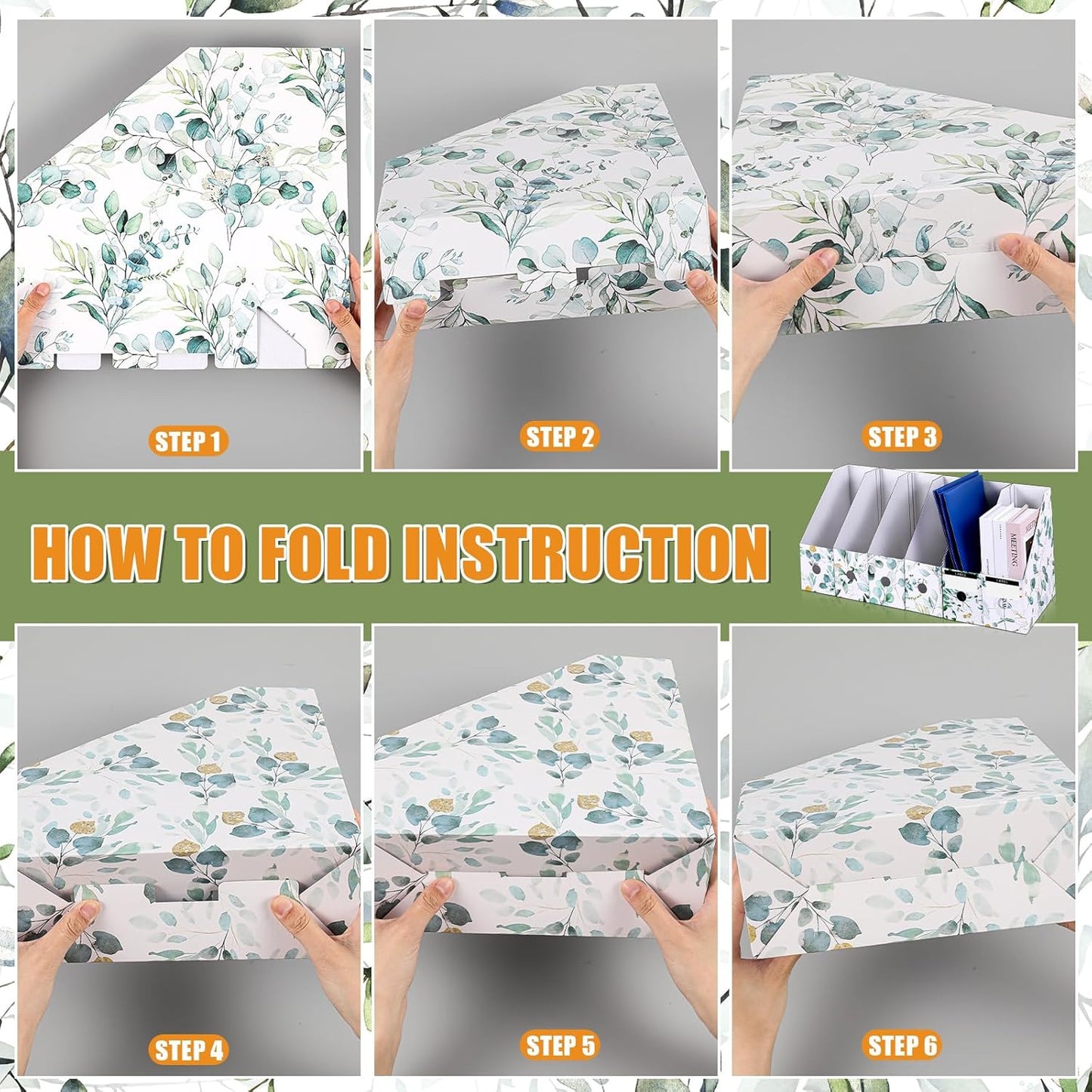 STEP 1

STEP 2

STEP 3

HOW TO FOLD INSTRUCTION

MEETING

STEP 4

STEP 5

STEP 6