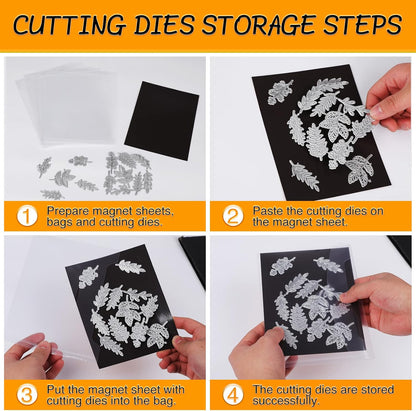 CUTTING DIES STORAGE STEPS

1 Prepare magnet sheets, bags and cutting dies.

2 Paste the cutting dies on the magnet sheet.

3 Put the magnet sheet with cutting dies into the bag.

4 The cutting dies are stored successfully.