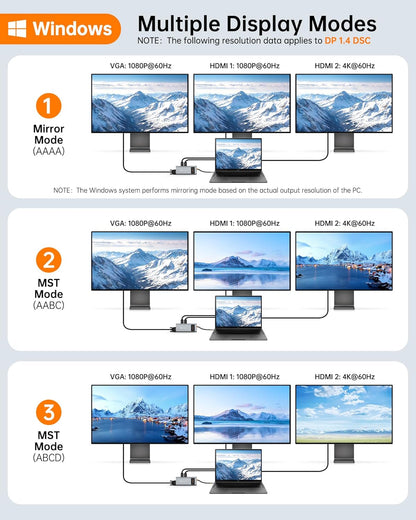 Windows

Multiple Display Modes

NOTE: The following resolution data applies to DP 1.4 DSC

1
Mirror Mode
(AAAA)

VGA: 1080P@60Hz
HDMI 1: 1080P@60Hz
HDMI 2: 4K@60Hz

NOTE: The Windows system performs mirroring mode based on the actual output resolution of the PC.

2
MST Mode
(AABC)

VGA: 1080P@60Hz
HDMI 1: 1080P@60Hz
HDMI 2: 4K@60Hz

3
MST Mode
(ABCD)

VGA: 1080P@60Hz
HDMI 1: 1080P@60Hz
HDMI 2: 4K@60Hz