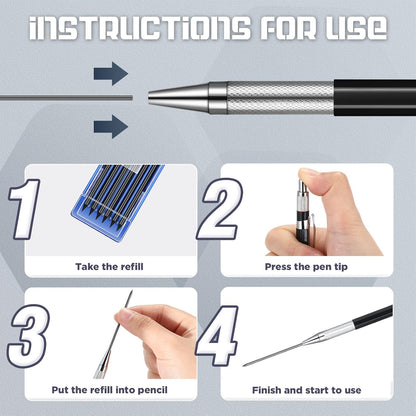 INSTRUCTIONS FOR USE

1
Take the refill

2
Press the pen tip

3
Put the refill into pencil

4
Finish and start to use