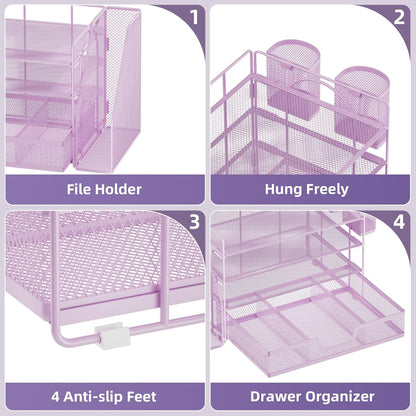 1

File Holder

2

Hung Freely

3

4 Anti-slip Feet

4

Drawer Organizer