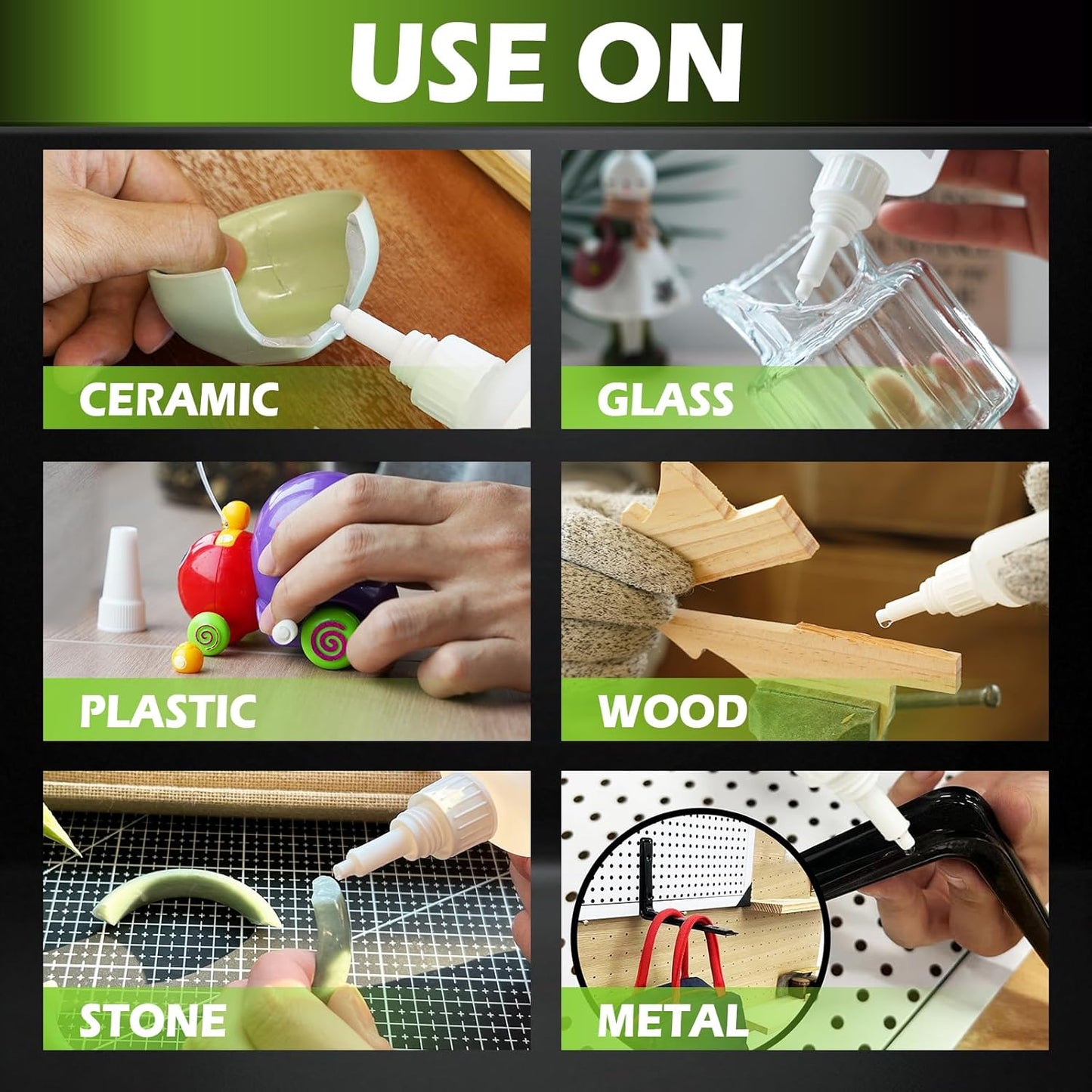 USE ON

CERAMIC

GLASS

PLASTIC

WOOD

STONE

METAL