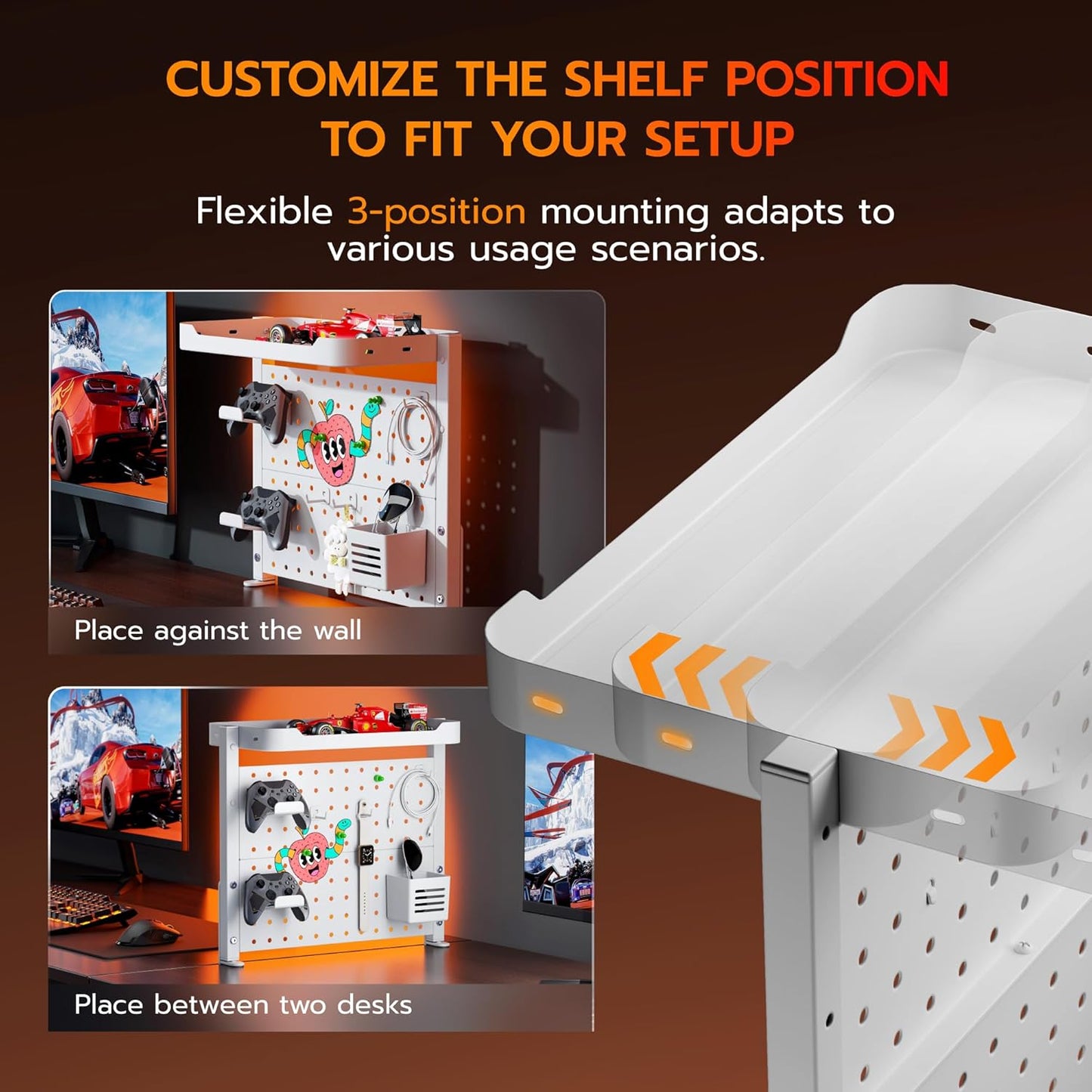 CUSTOMIZE THE SHELF POSITION TO FIT YOUR SETUP

Flexible 3-position mounting adapts to various usage scenarios.

Place against the wall

Place between two desks