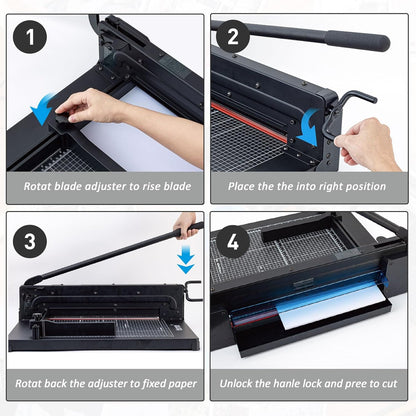 1

Rotat blade adjuster to rise blade

2

Place the the into right position

3

Rotat back the adjuster to fixed paper

4

Unlock the hanle lock and pree to cut