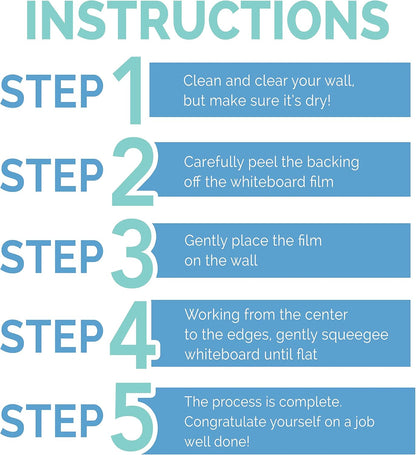 INSTRUCTIONS

STEP 1 Clean and clear your wall, but make sure it's dry!

STEP 2 Carefully peel the backing off the whiteboard film

STEP 3 Gently place the film on the wall

STEP 4 Working from the center to the edges, gently squeegee whiteboard until flat

STEP 5 The process is complete. Congratulate yourself on a job well done!