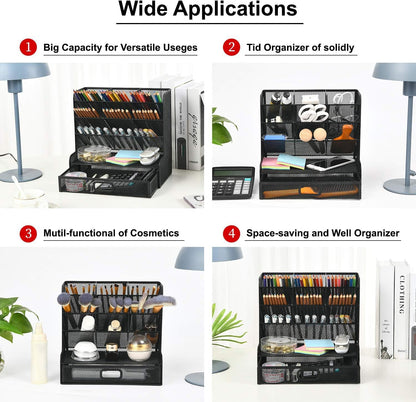 Wide Applications

1 Big Capacity for Versatile Useges

2 Tid Organizer of solidly

3 Mutil-functional of Cosmetics

4 Space-saving and Well Organizer

CLOTHING