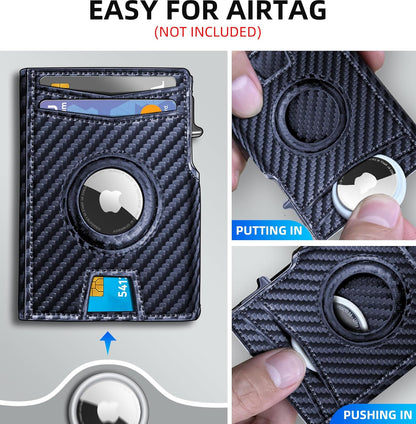 EASY FOR AIRTAG
(NOT INCLUDED)

541

PUTTING IN

PUSHING IN