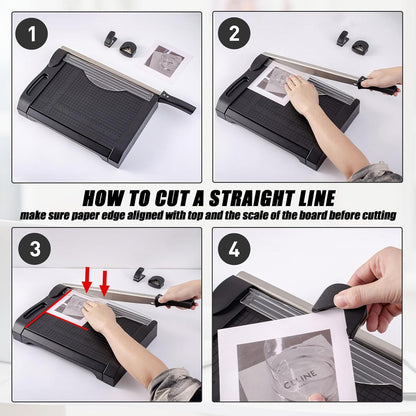 1

2

HOW TO CUT A STRAIGHT LINE
make sure paper edge aligned with top and the scale of the board before cutting

3

4

CELINE