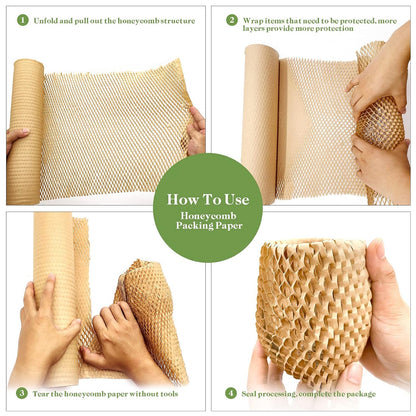 1 Unfold and pull out the honeycomb structure

2 Wrap items that need to be protected, more layers provide more protection

How To Use
Honeycomb Packing Paper

3 Tear the honeycomb paper without tools

4 Seal processing, complete the package