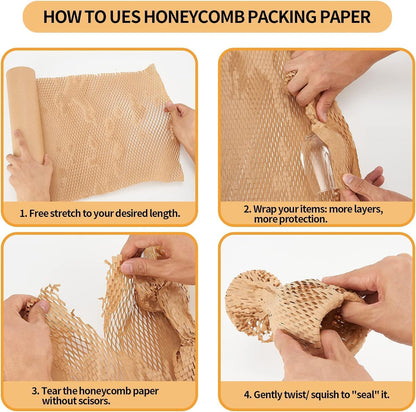 HOW TO UES HONEYCOMB PACKING PAPER

1. Free stretch to your desired length.

2. Wrap your items: more layers, more protection.

3. Tear the honeycomb paper without scisors.

4. Gently twist/ squish to "seal" it.