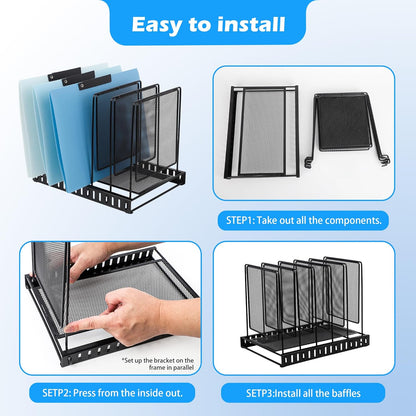 Easy to install

STEP1: Take out all the components.

*Set up the bracket on the frame in parallel

SETP2: Press from the inside out.

SETP3:Install all the baffles