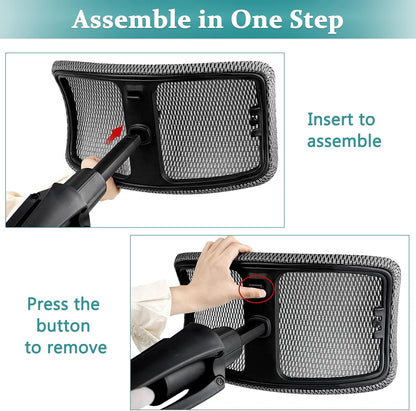 Assemble in One Step

Insert to assemble

Press the button to remove