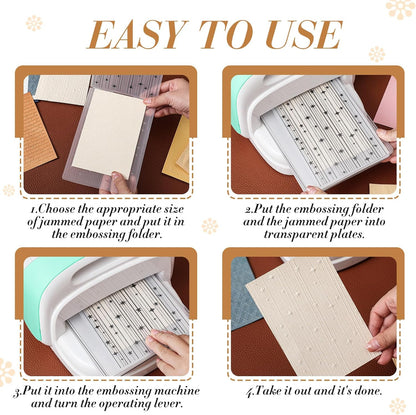 EASY TO USE

1.Choose the appropriate size of jammed paper and put it in the embossing folder.

2.Put the embossing folder and the jammed paper into transparent plates.

3.Put it into the embossing machine and turn the operating lever.

4.Take it out and it's done.