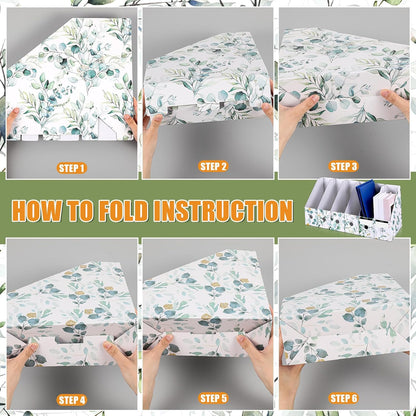 STEP 1

STEP 2

STEP 3

HOW TO FOLD INSTRUCTION

STEP 4

STEP 5

STEP 6