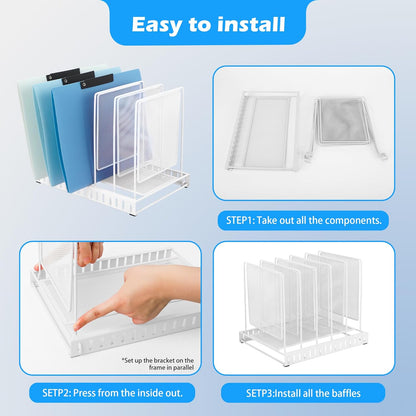 Easy to install

STEP1: Take out all the components.

*Set up the bracket on the frame in parallel

SETP2: Press from the inside out.

SETP3:Install all the baffles