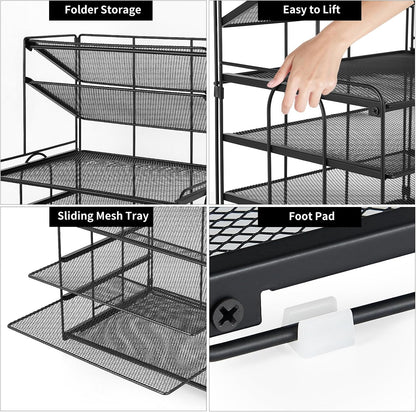 Folder Storage

Easy to Lift

Sliding Mesh Tray

Foot Pad