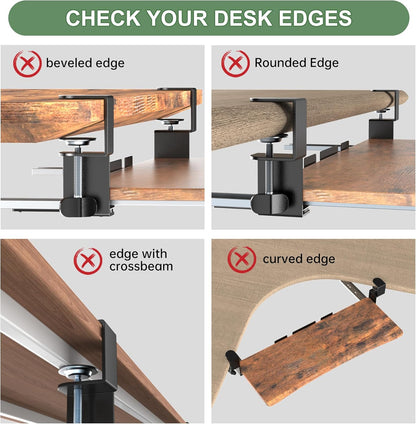 CHECK YOUR DESK EDGES

beveled edge

Rounded Edge

edge with crossbeam

curved edge