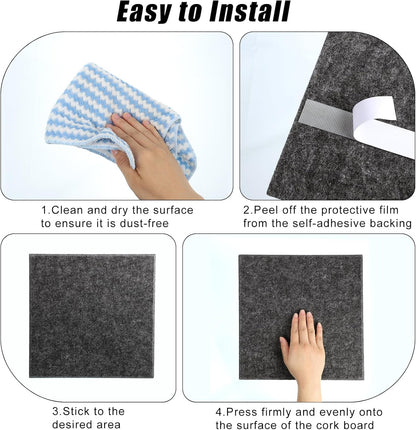 Easy to Install

1.Clean and dry the surface to ensure it is dust-free

2.Peel off the protective film from the self-adhesive backing

3.Stick to the desired area

4.Press firmly and evenly onto the surface of the cork board