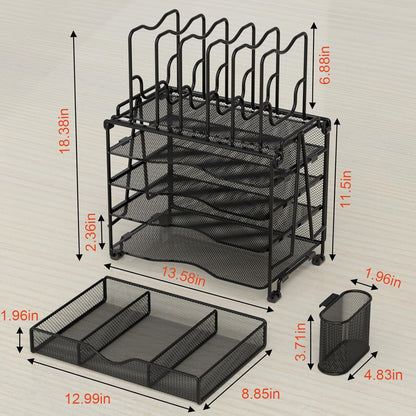 18.38in

6.88in

11.5in

2.36in

13.58in

1.96in

1.96in

3.71in

4.83in

12.99in

8.85in