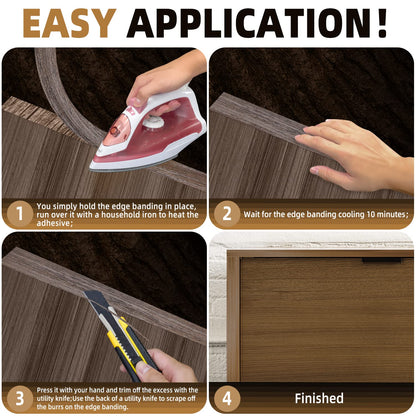 EASY APPLICATION!

1 You simply hold the edge banding in place, run over it with a household iron to heat the adhesive;

2 Wait for the edge banding cooling 10 minutes;

3 Press it with your hand and trim off the excess with the utility knife;Use the back of a utility knife to scrape off the burrs on the edge banding.

4 Finished