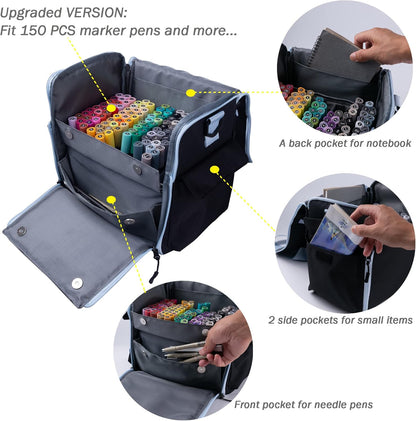 Upgraded VERSION:
Fit 150 PCS marker pens and more...

A back pocket for notebook

2 side pockets for small items

Front pocket for needle pens