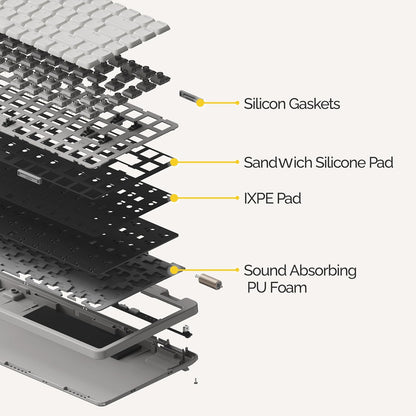 Silicon Gaskets

SandWich Silicone Pad

IXPE Pad

Sound Absorbing PU Foam