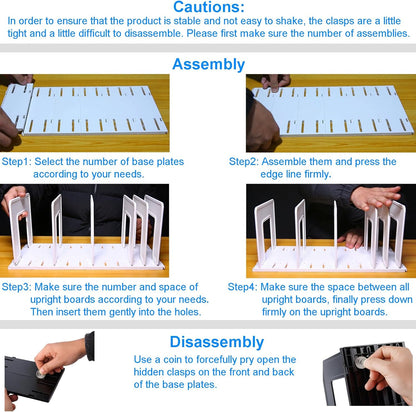 Cautions:
In order to ensure that the product is stable and not easy to shake, the clasps are a little tight and a little difficult to disassemble. Please first make sure the number of assemblies.

Assembly

Step1: Select the number of base plates according to your needs.

Step2: Assemble them and press the edge line firmly.

Step3: Make sure the number and space of upright boards according to your needs. Then insert them gently into the holes.

Step4: Make sure the space between all upright boards, finally press down firmly on the upright boards.

Disassembly
Use a coin to forcefully pry open the hidden clasps on the front and back of the base plates.