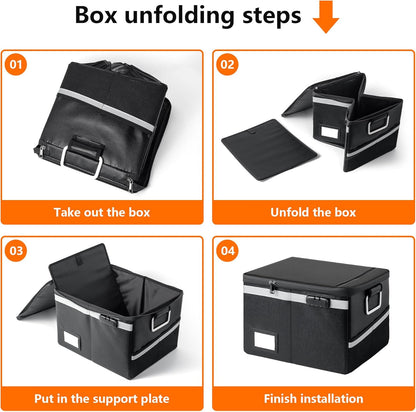 Box unfolding steps

01

Take out the box

02

Unfold the box

03

Put in the support plate

04

Finish installation