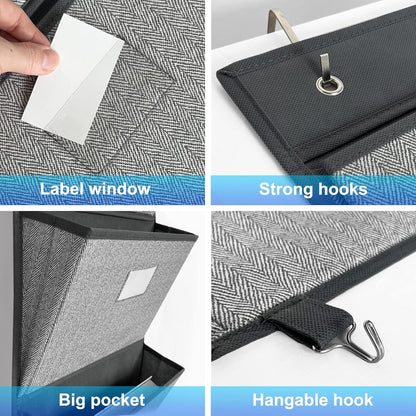 Label window

Strong hooks

Big pocket

Hangable hook