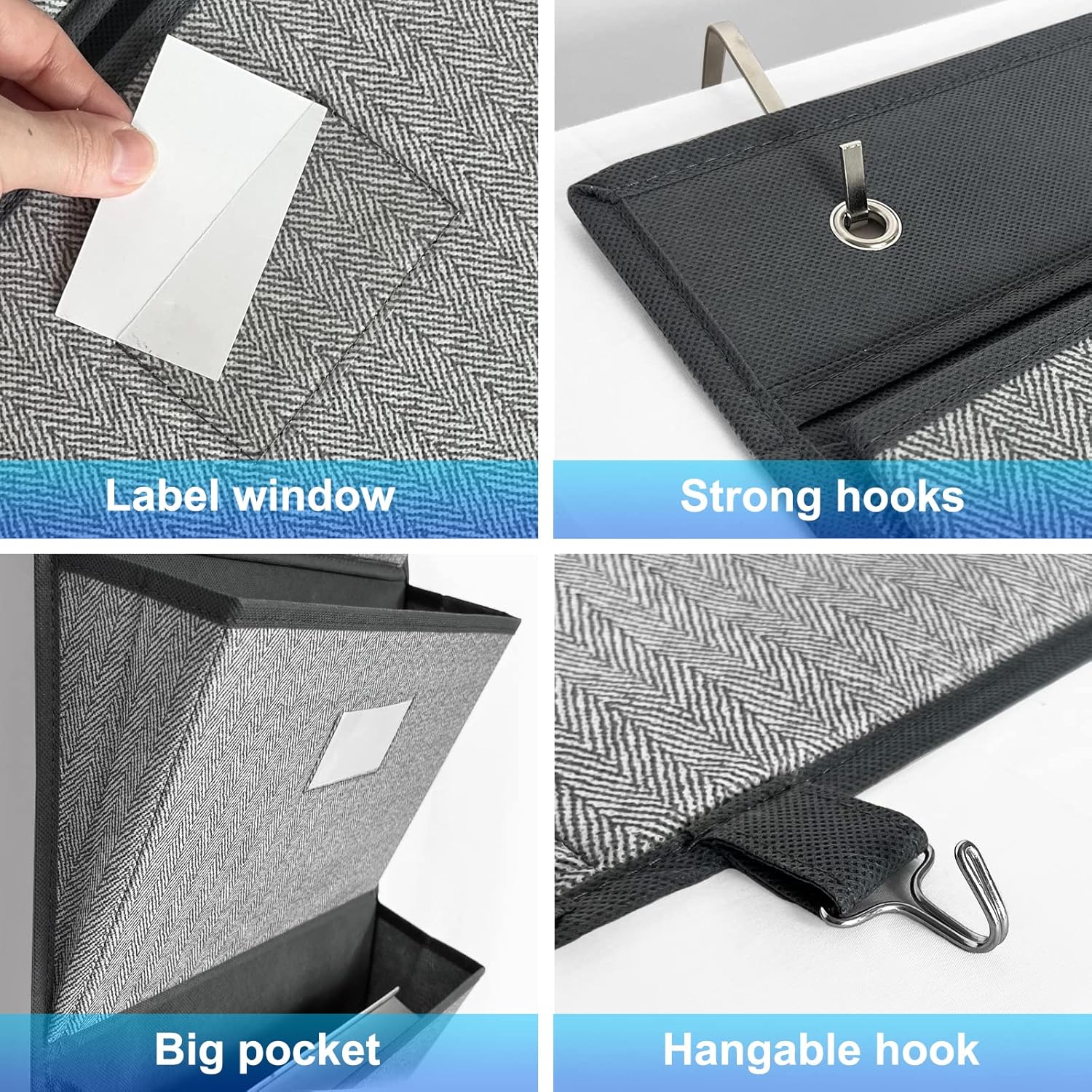 Label window

Strong hooks

Big pocket

Hangable hook